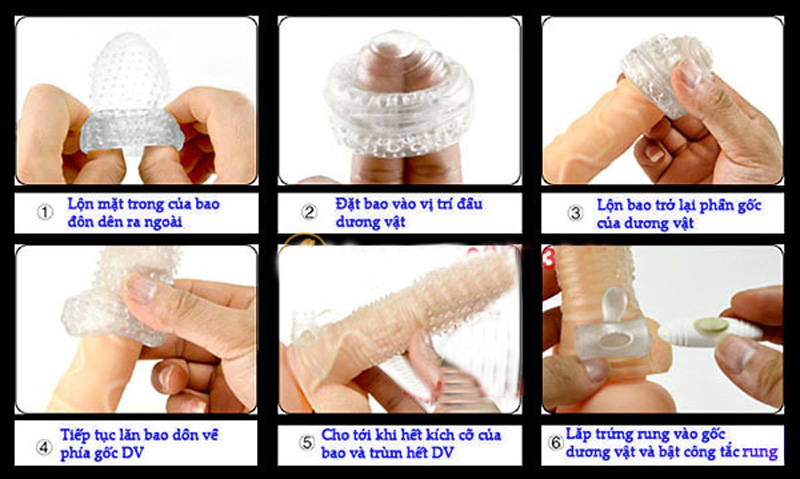 ① Lộn mặt trong của bao đôn dên ra ngoài

② Đặt bao vào vị trí đầu dương vật

③ Lộn bao trở lại phần gốc của dương vật

④ Tiếp tục lăn bao dồn về phía gốc DV

⑤ Cho tới khi hết kích cỡ của bao và trùm hết DV

⑥ Lắp trứng rung vào gốc dương vật và bật công tắc rung